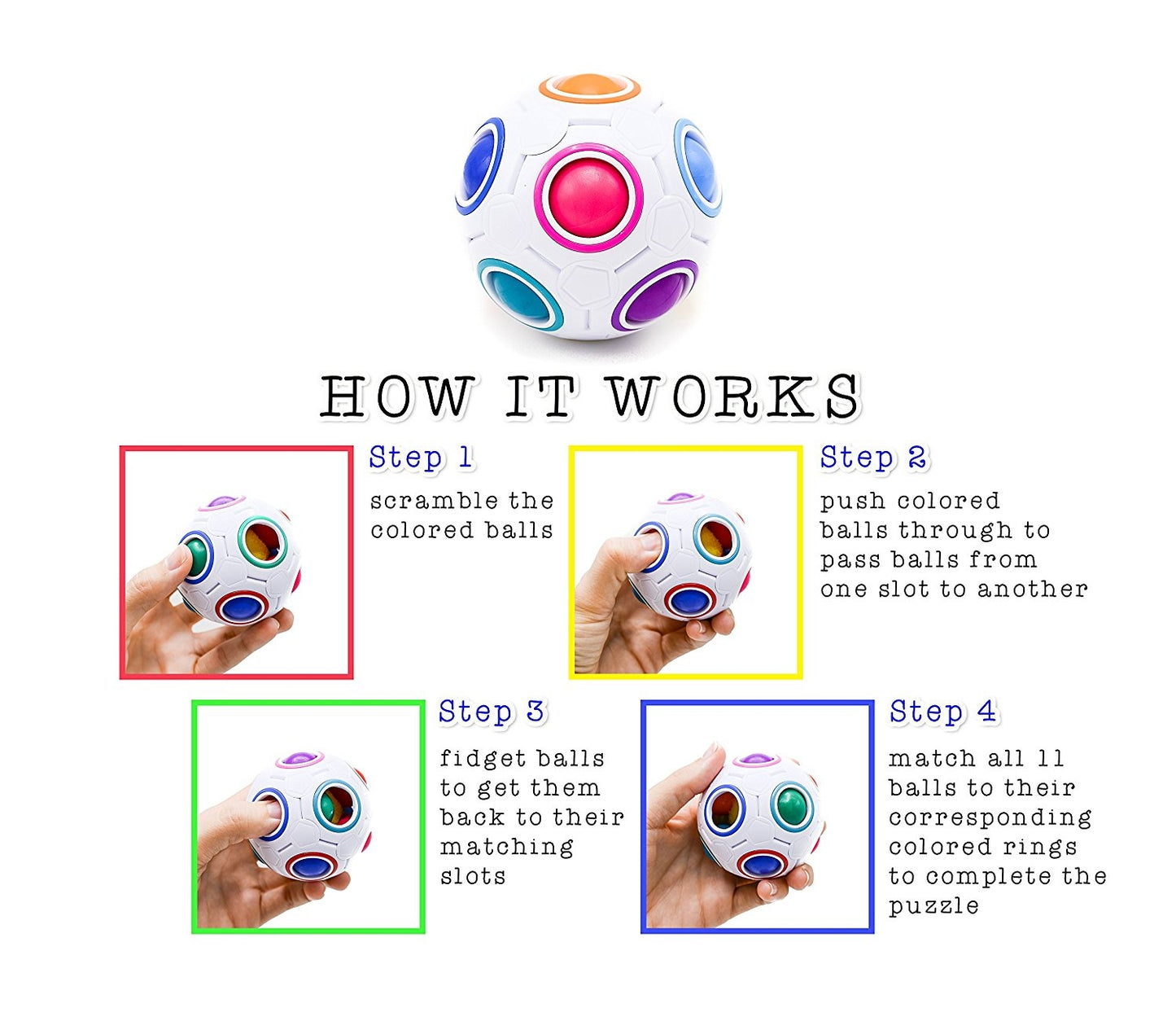 HOW IT WORKS

Step 1

scramble the colored balls

Step 2

push colored balls through to pass balls from one slot to another

Step 3

fidget balls to get them back to their matching slots

Step 4

match all 11 balls to their corresponding colored rings to complete the puzzle