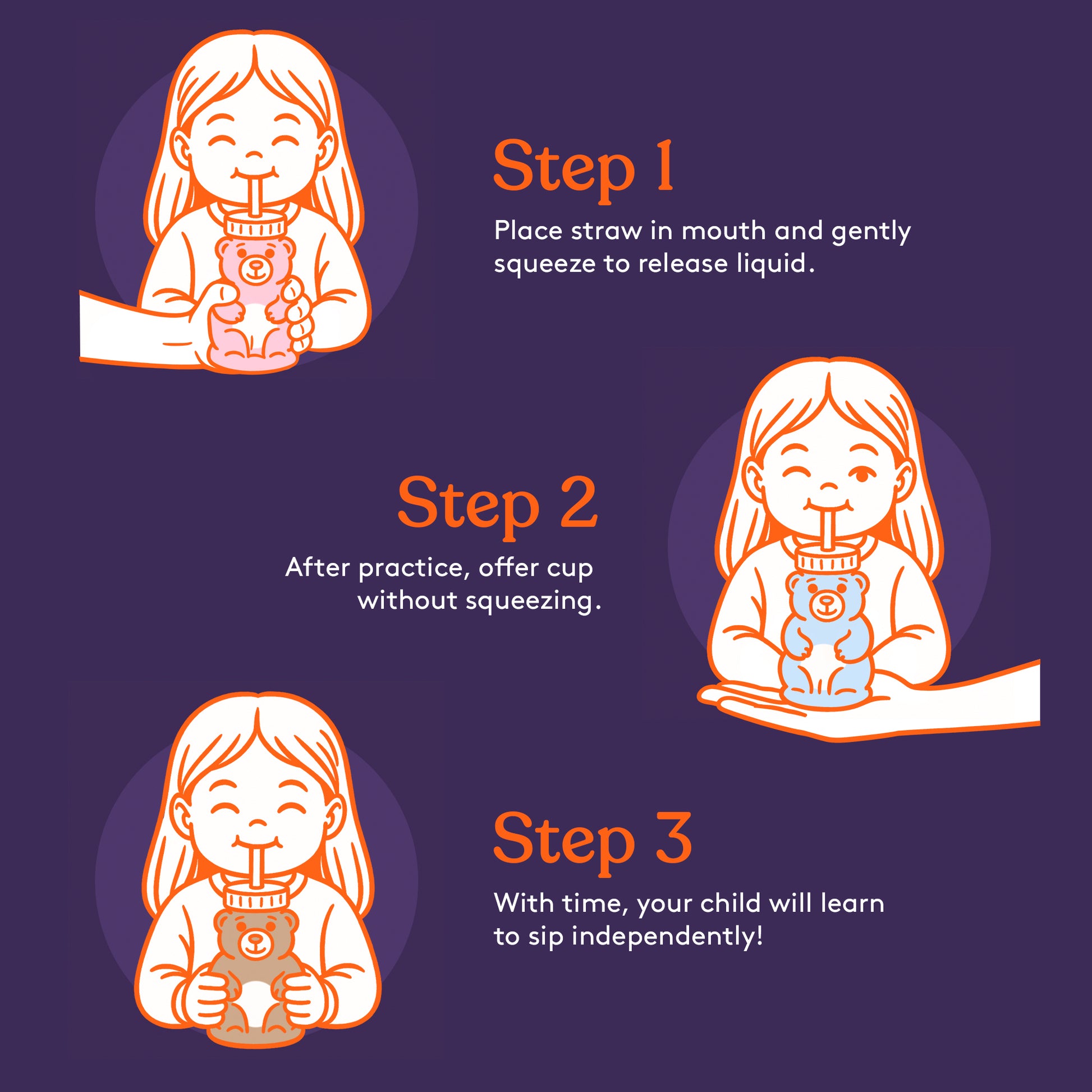 Step 1

Place straw in mouth and gently squeeze to release liquid.

Step 2

After practice, offer cup without squeezing.

Step 3

With time, your child will learn to sip independently!