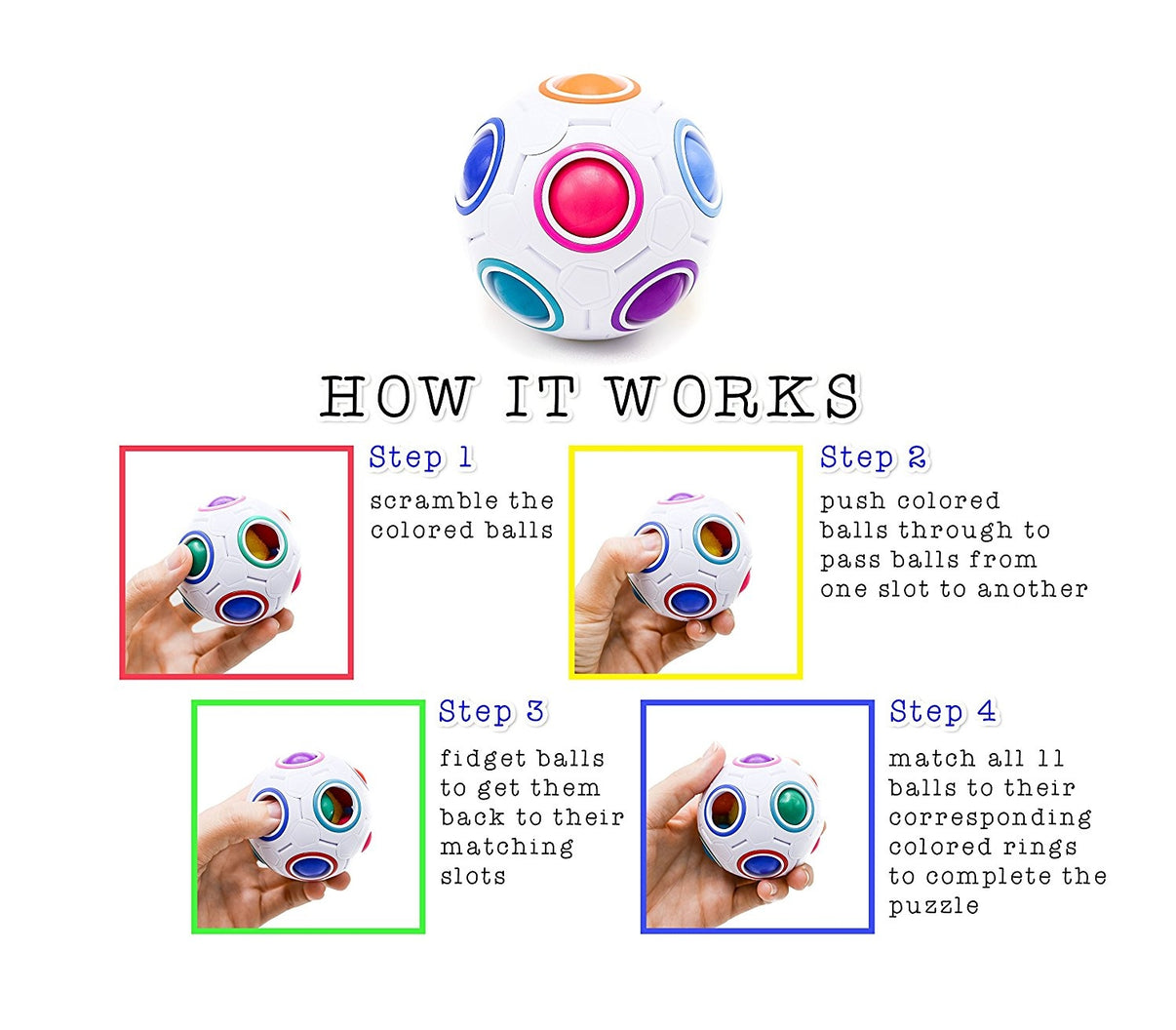 HOW IT WORKS

Step 1

scramble the colored balls

Step 2

push colored balls through to pass balls from one slot to another

Step 3

fidget balls to get them back to their matching slots

Step 4

match all 11 balls to their corresponding colored rings to complete the puzzle